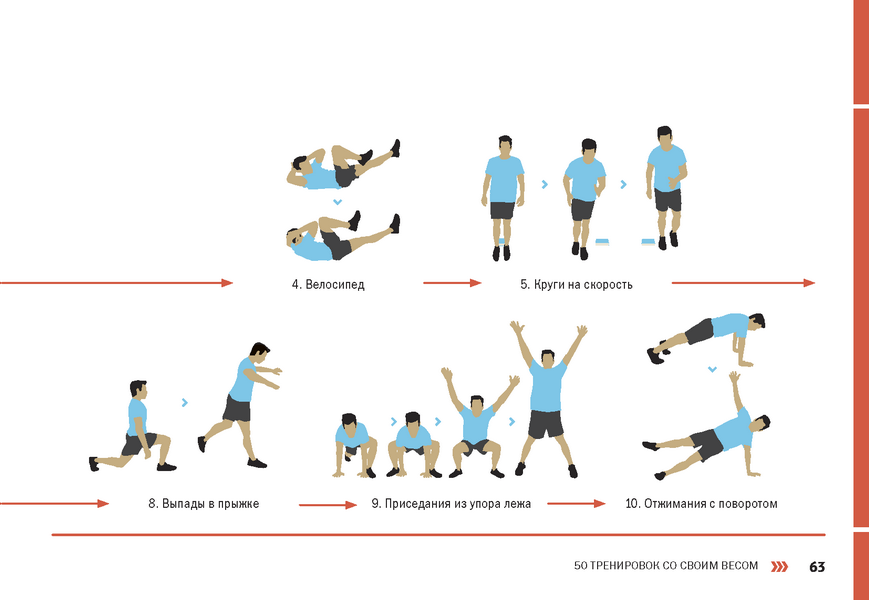 4. Велосипед

5. Круги на скорость

8. Выпады в прыжке

9. Приседания из упора лежа

10. Отжимания с поворотом

50 ТРЕНИРОВОК СО СВОИМ ВЕСОМ 63